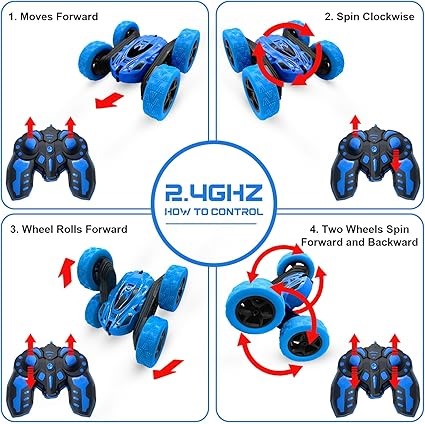 1. Moves Forward

2. Spin Clockwise

2.4GHZ
HOW TO CONTROL

3. Wheel Rolls Forward

4. Two Wheels Spin Forward and Backward